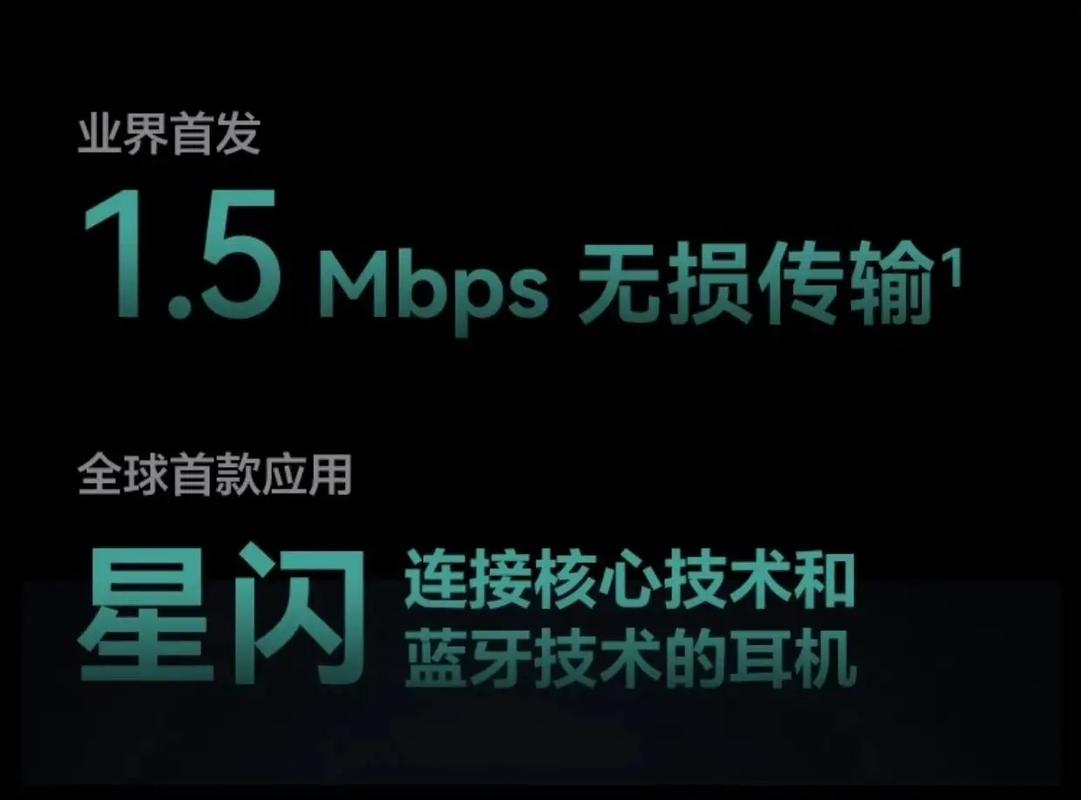 业界首发

1.5 Mbps 无损传输$^1$

全球首款应用

星闪 连接核心技术和蓝牙技术的耳机